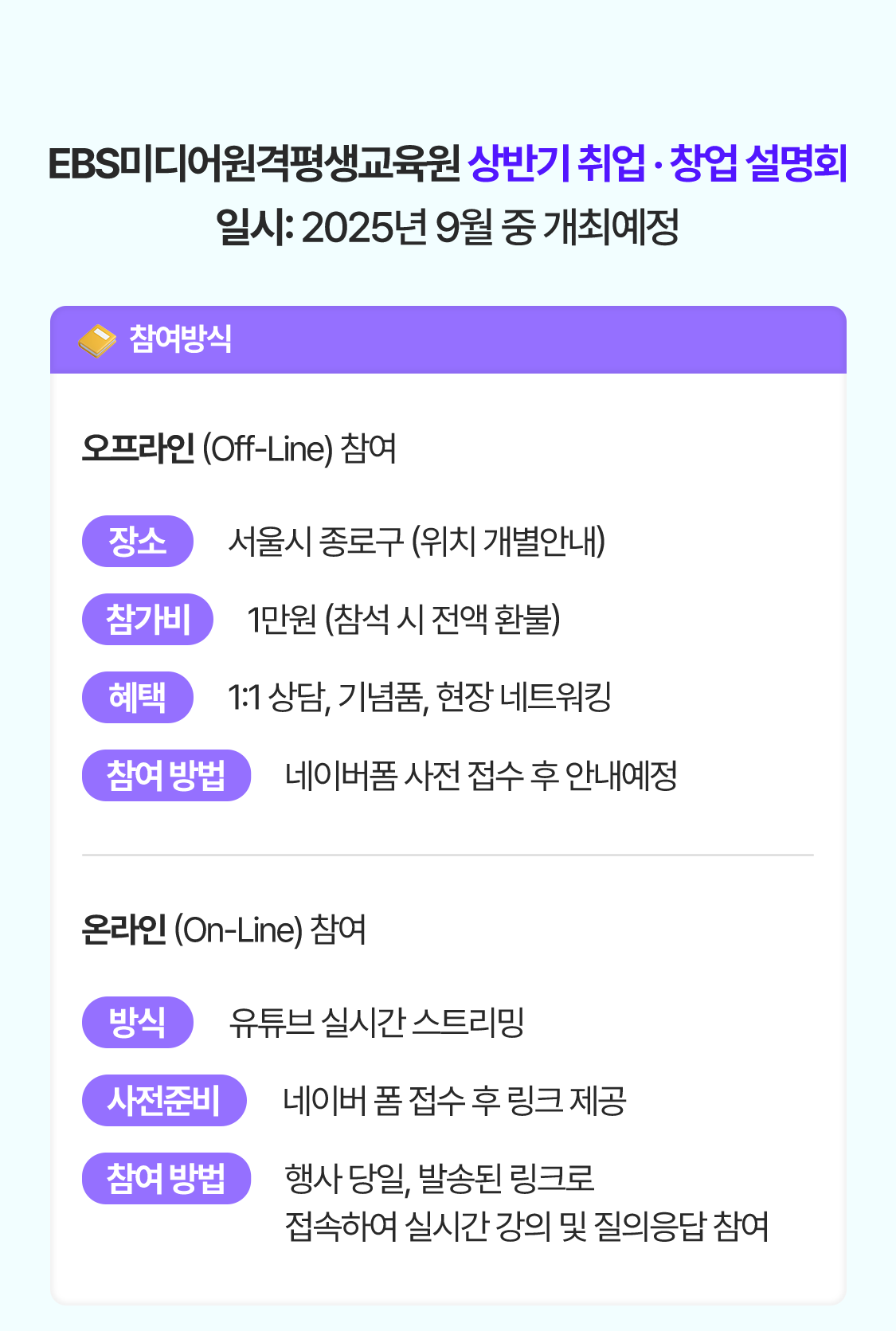 EBS미디어원격평생교육원 상반기 취업 · 창업 설명회
일시: 2025년 9월 중 개최예정

참여방식

오프라인 (Off-Line) 참여

장소 서울시 종로구 (위치 개별안내)

참가비 1만원 (참석 시 전액 환불)

혜택 1:1 상담, 기념품, 현장 네트워킹

참여 방법 네이버폼 사전 접수 후 안내예정

온라인 (On-Line) 참여

방식 유튜브 실시간 스트리밍

사전준비 네이버 폼 접수 후 링크 제공

참여 방법 행사 당일, 발송된 링크로 접속하여 실시간 강의 및 질의응답 참여